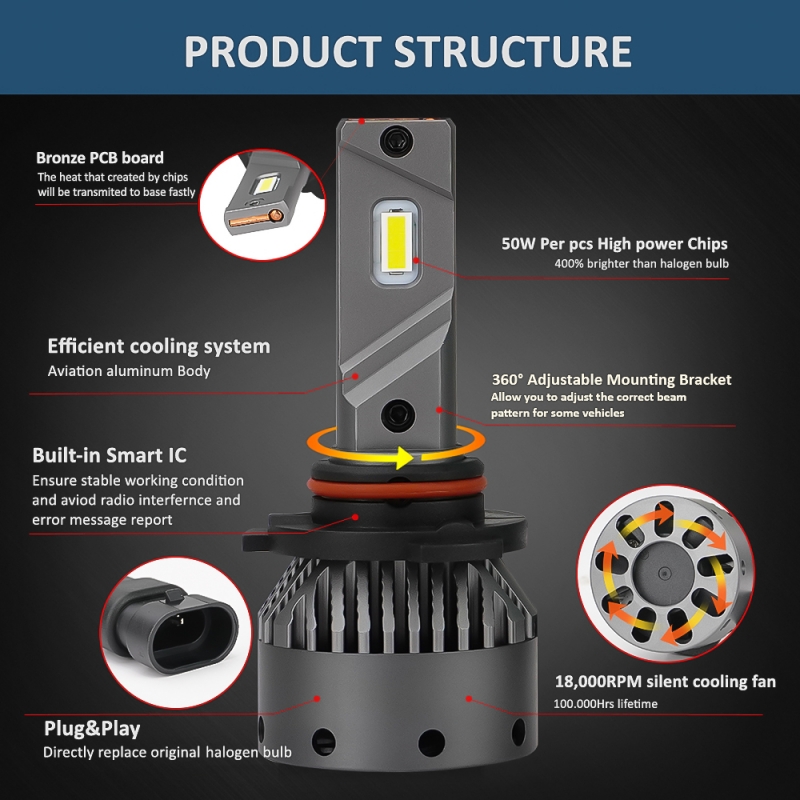 PRODUCT STRUCTURE

Bronze PCB board
The heat that created by chips will be transmited to base fastly

50W Per pcs High power Chips
400% brighter than halogen bulb

Efficient cooling system
Aviation aluminum Body

360° Adjustable Mounting Bracket
Allow you to adjust the correct beam pattern for some vehicles

Built-in Smart IC
Ensure stable working condition and aviod radio interfernce and error message report

18,000RPM silent cooling fan
100.000Hrs lifetime

Plug&Play
Directly replace original halogen bulb