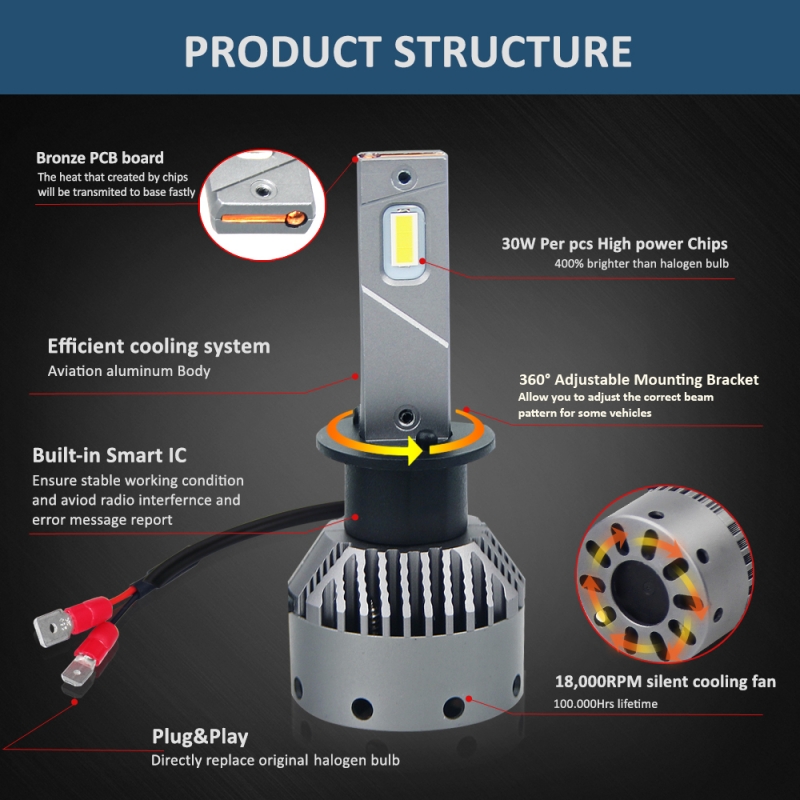 PRODUCT STRUCTURE

Bronze PCB board
The heat that created by chips will be transmited to base fastly

30W Per pcs High power Chips
400% brighter than halogen bulb

Efficient cooling system
Aviation aluminum Body

360° Adjustable Mounting Bracket
Allow you to adjust the correct beam pattern for some vehicles

Built-in Smart IC
Ensure stable working condition and aviod radio interfernce and error message report

18,000RPM silent cooling fan
100.000Hrs lifetime

Plug&Play
Directly replace original halogen bulb