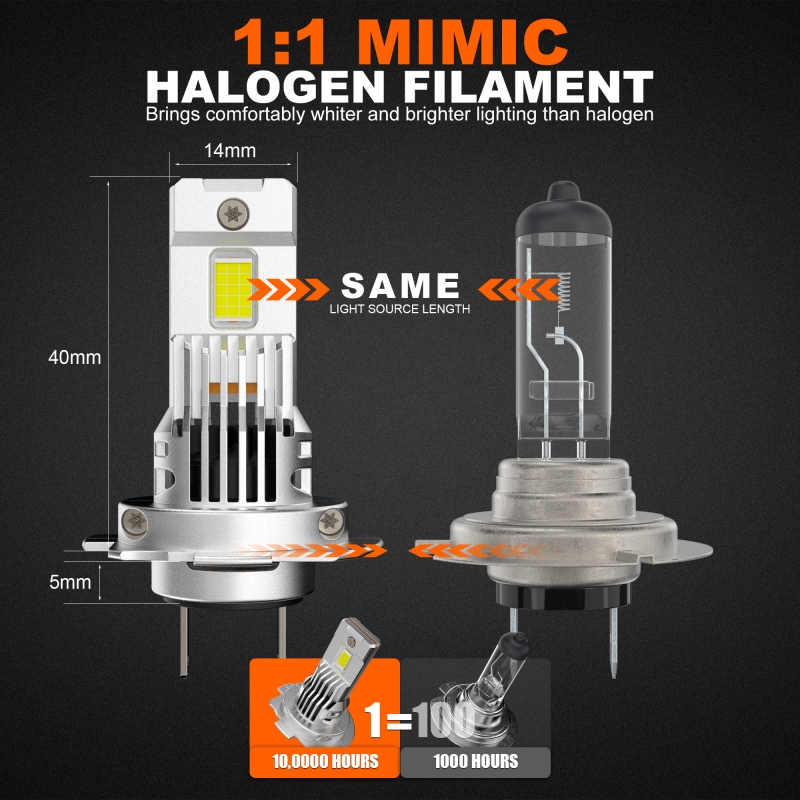 1:1 MIMIC
HALOGEN FILAMENT
Brings comfortably whiter and brighter lighting than halogen

14mm

40mm

5mm

SAME
LIGHT SOURCE LENGTH

1=100

10,0000 HOURS

1000 HOURS